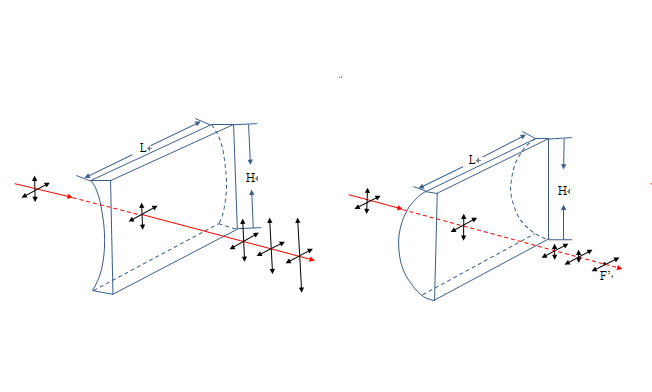 L

H

L

H

F'